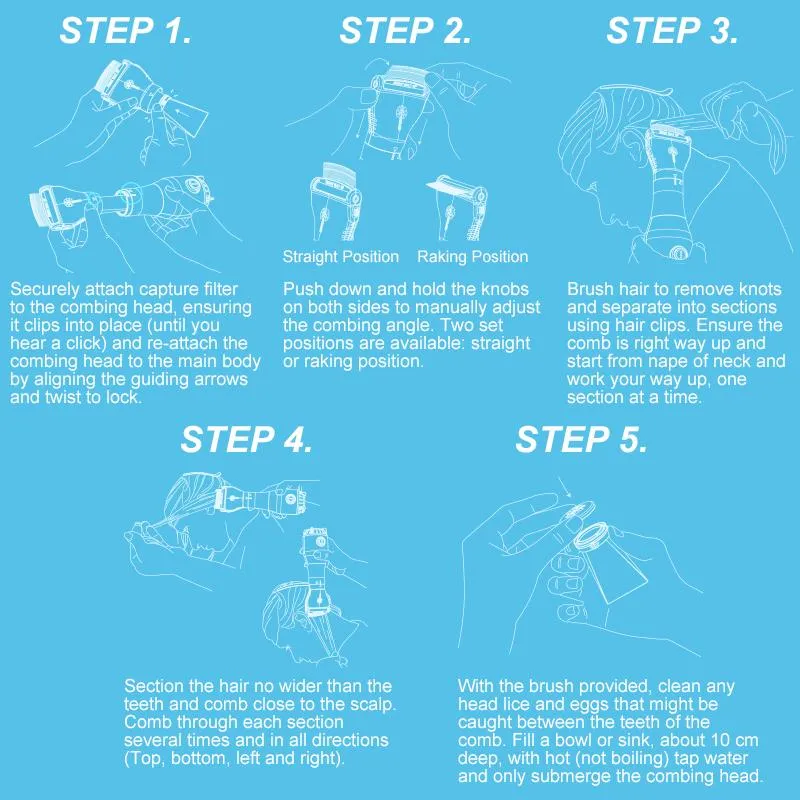 STEP 1.

Securely attach capture filter to the combing head, ensuring it clips into place (until you hear a click) and re-attach the combing head to the main body by aligning the guiding arrows and twist to lock.

STEP 2.

Straight Position Raking Position

Push down and hold the knobs on both sides to manually adjust the combing angle. Two set positions are available: straight or raking position.

STEP 3.

Brush hair to remove knots and separate into sections using hair clips. Ensure the comb is right way up and start from nape of neck and work your way up, one section at a time.

STEP 4.

Section the hair no wider than the teeth and comb close to the scalp. Comb through each section several times and in all directions (Top, bottom, left and right).

STEP 5.

With the brush provided, clean any head lice and eggs that might be caught between the teeth of the comb. Fill a bowl or sink, about 10 cm deep, with hot (not boiling) tap water and only submerge the combing head.