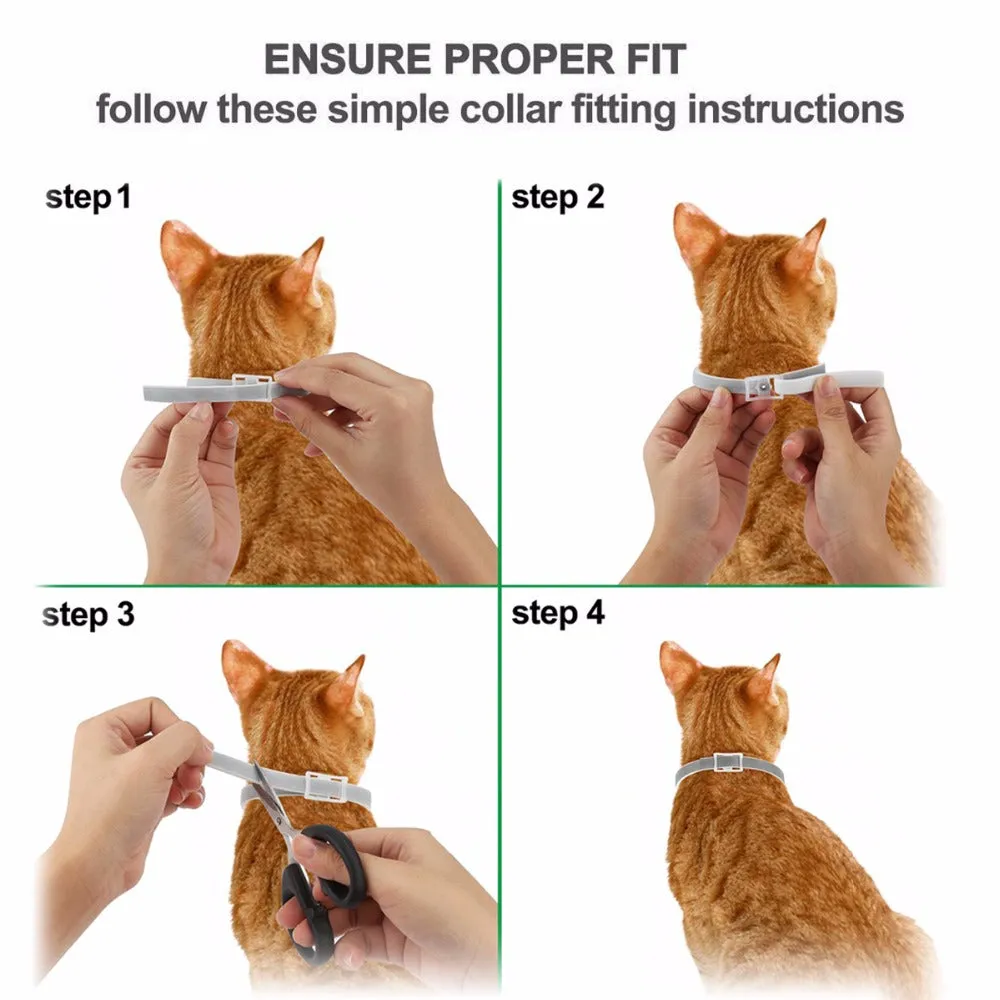 ENSURE PROPER FIT
follow these simple collar fitting instructions

step 1

step 2

step 3

step 4